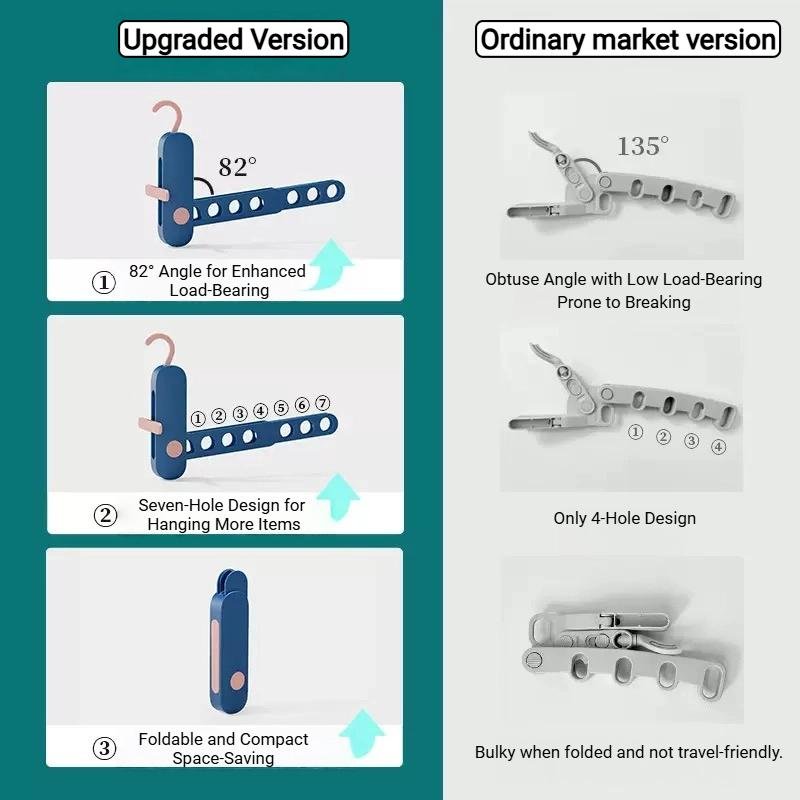 Upgraded Version

82°

① 82° Angle for Enhanced Load-Bearing

① ② ③ ④ ⑤ ⑥ ⑦

② Seven-Hole Design for Hanging More Items

③ Foldable and Compact Space-Saving

Ordinary market version

135°

Obtuse Angle with Low Load-Bearing Prone to Breaking

① ② ③ ④

Only 4-Hole Design

Bulky when folded and not travel-friendly.