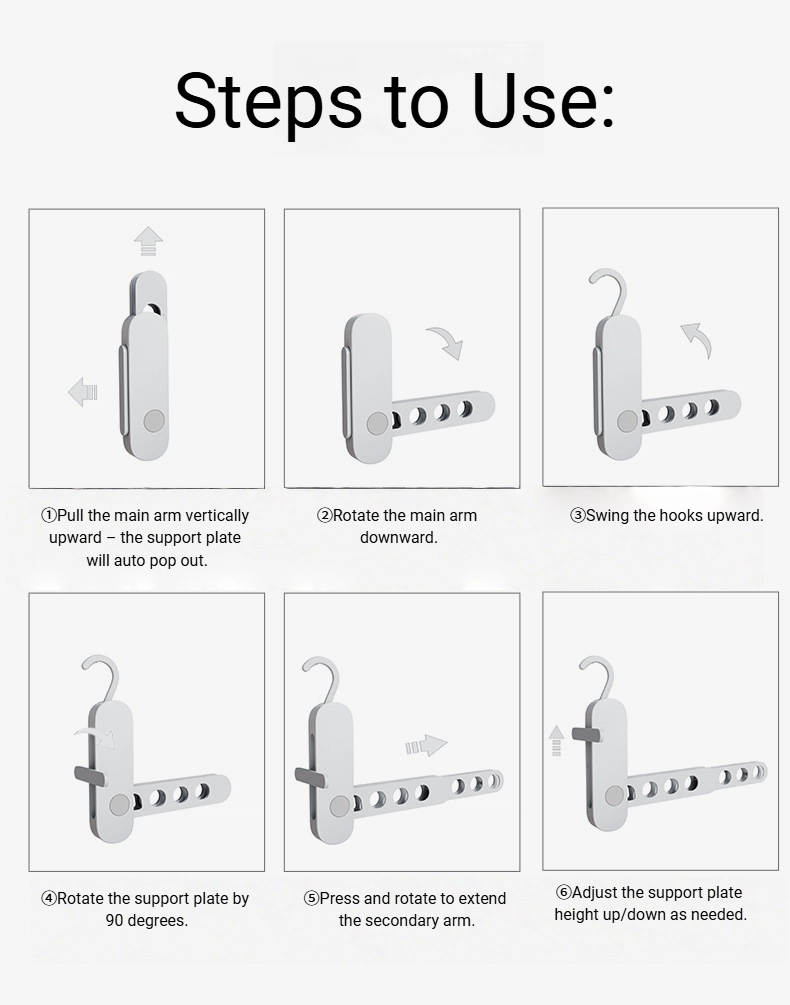 Steps to Use:

①Pull the main arm vertically upward – the support plate will auto pop out.

②Rotate the main arm downward.

③Swing the hooks upward.

④Rotate the support plate by 90 degrees.

⑤Press and rotate to extend the secondary arm.

⑥Adjust the support plate height up/down as needed.